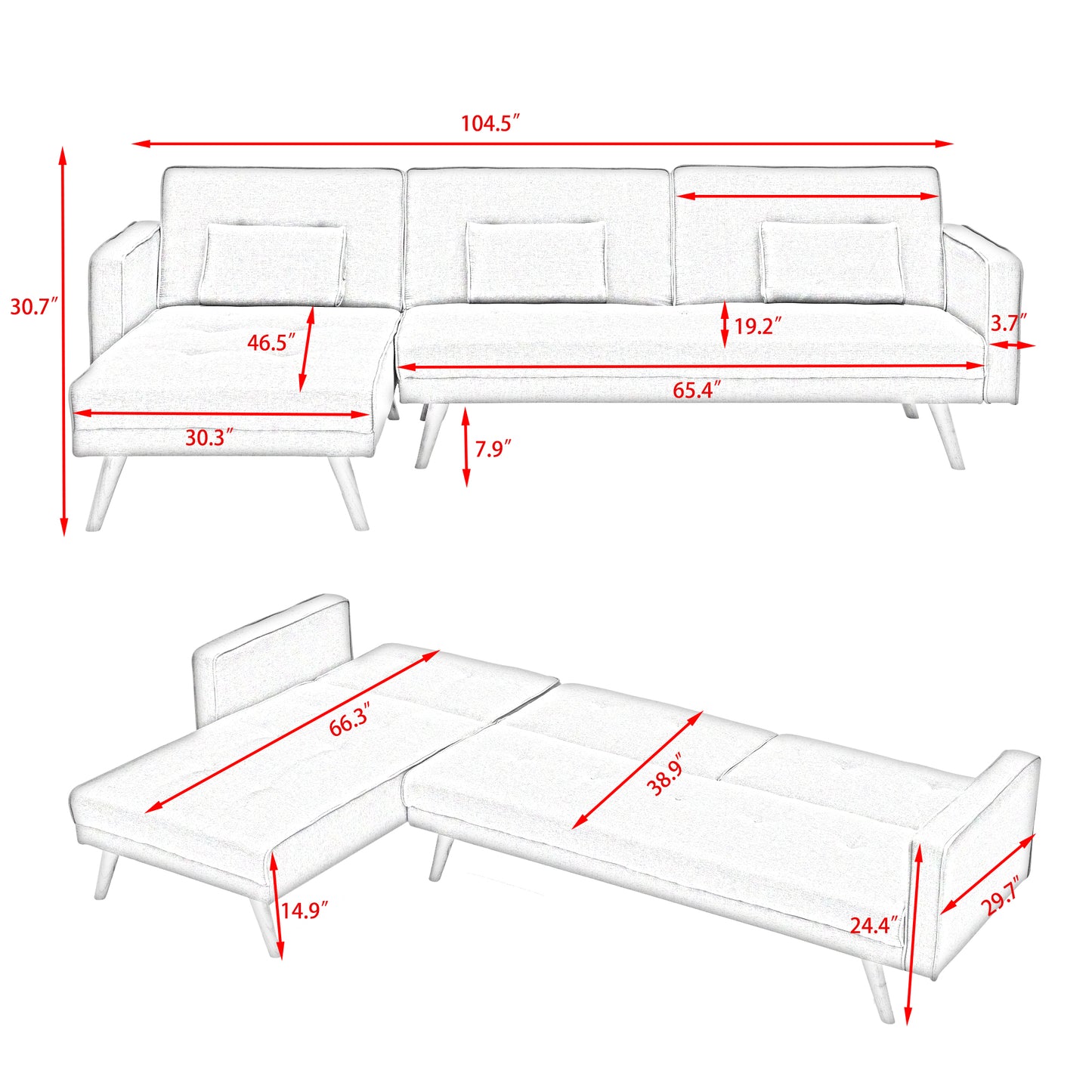 104.5″

30.7″

46.5″

19.2″

3.7″

65.4″

30.3″

7.9″

66.3″

38.9″

14.9″

24.4″

29.7″